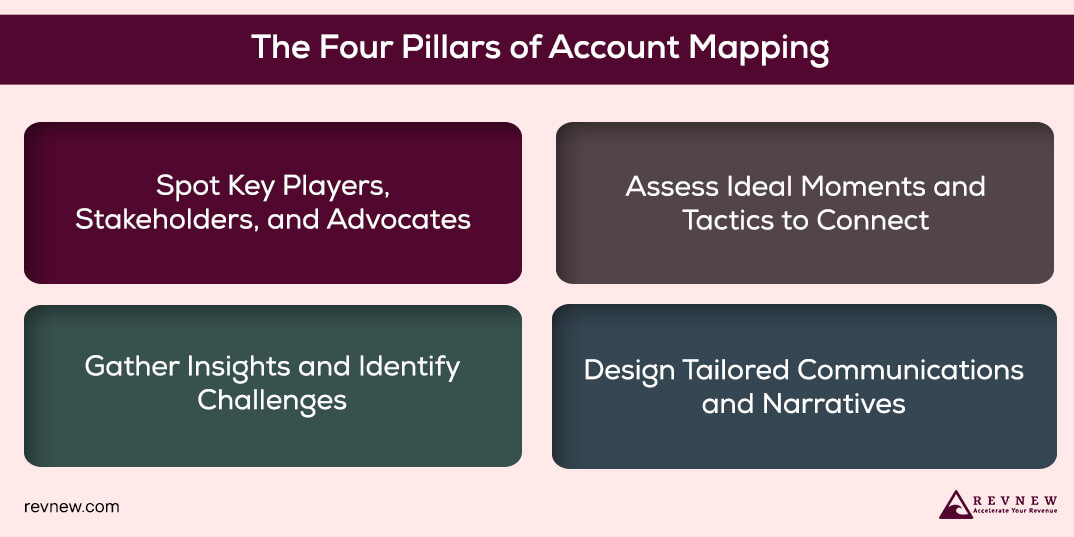 The Four Pillars of Account Mapping

Spot Key Players, Stakeholders, and Advocates

Assess Ideal Moments and Tactics to Connect

Gather Insights and Identify Challenges

Design Tailored Communications and Narratives

revnew.com

REVNEW
Accelerate Your Revenue